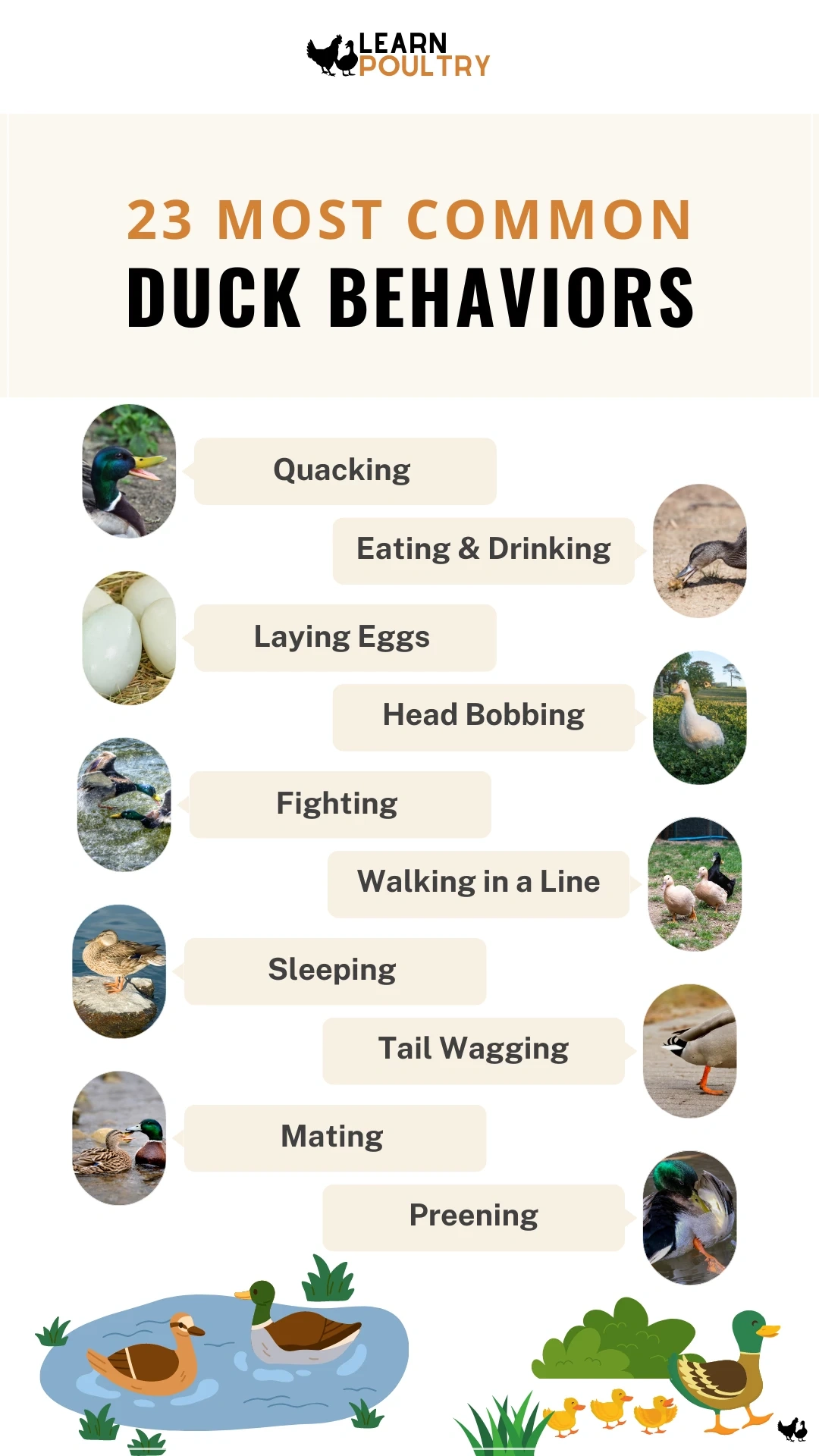 LEARN POULTRY

23 MOST COMMON
DUCK BEHAVIORS

Quacking

Eating & Drinking

Laying Eggs

Head Bobbing

Fighting

Walking in a Line

Sleeping

Tail Wagging

Mating

Preening